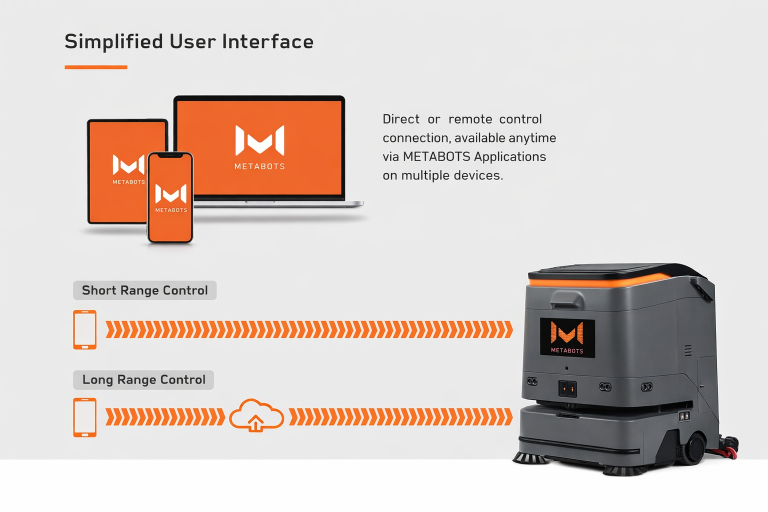 Simplified User Interface

METABOTS

METABOTS

METABOTS

Direct or remote control connection, available anytime via METABOTS Applications on multiple devices.

Short Range Control

Long Range Control

METABOTS